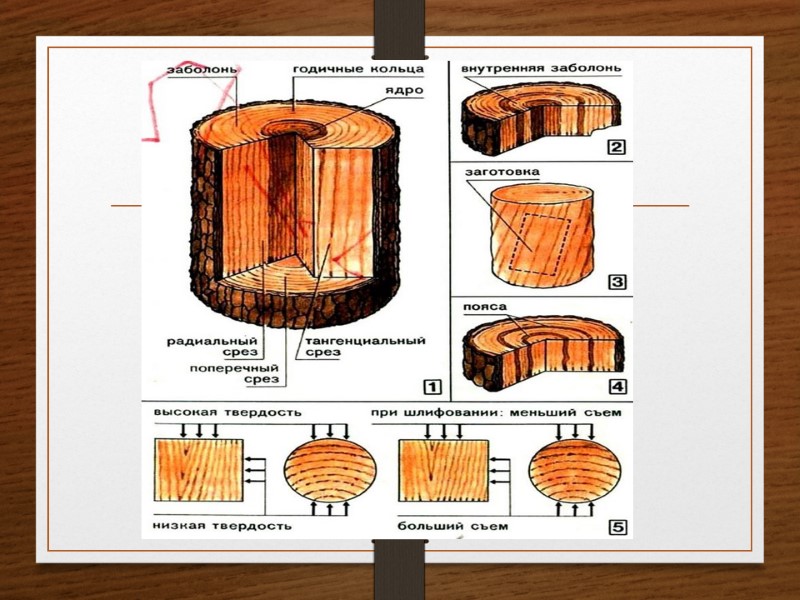 заболонь
годичные кольца
ядро
радиальный срез
поперечный срез
тангенциальный срез
1

внутренняя заболонь
2

заготовка
3

пояса
4

высокая твердость
низкая твердость
при шлифовании: меньший съем
больший съем
5